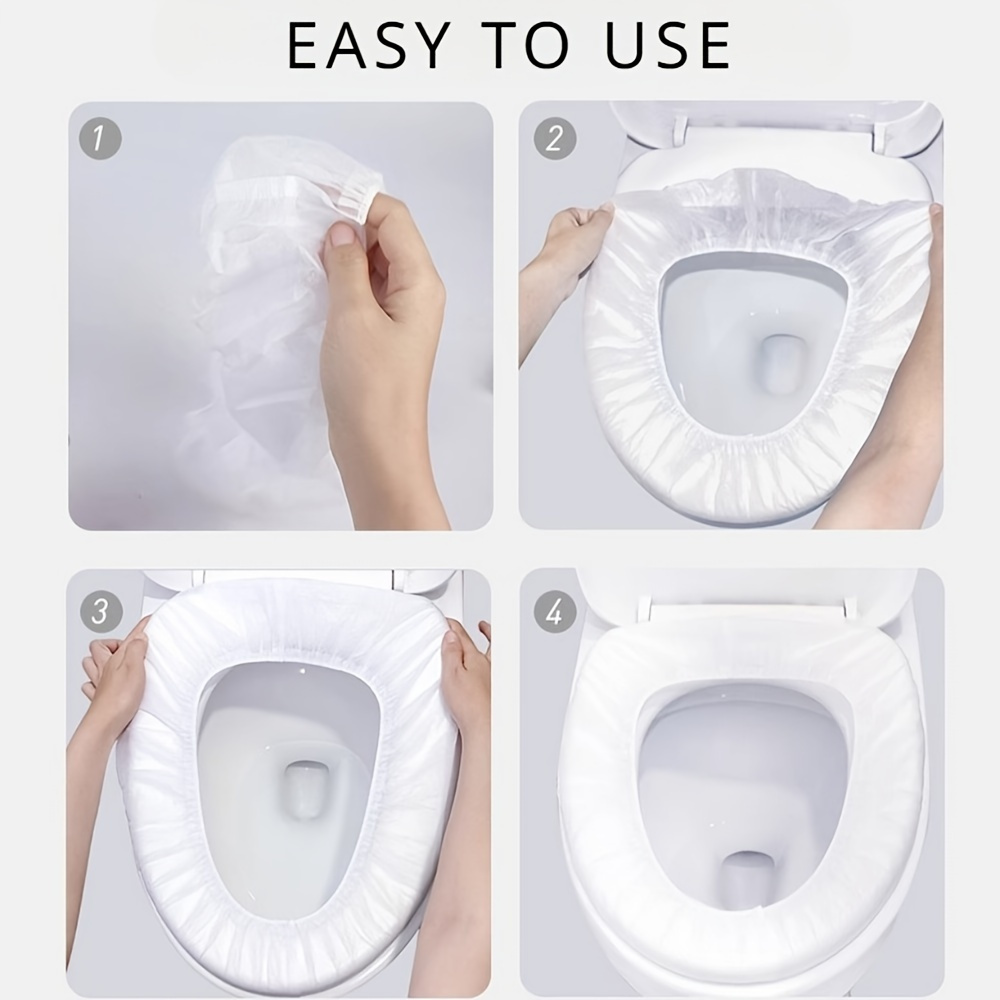 EASY TO USE

1

2

3

4