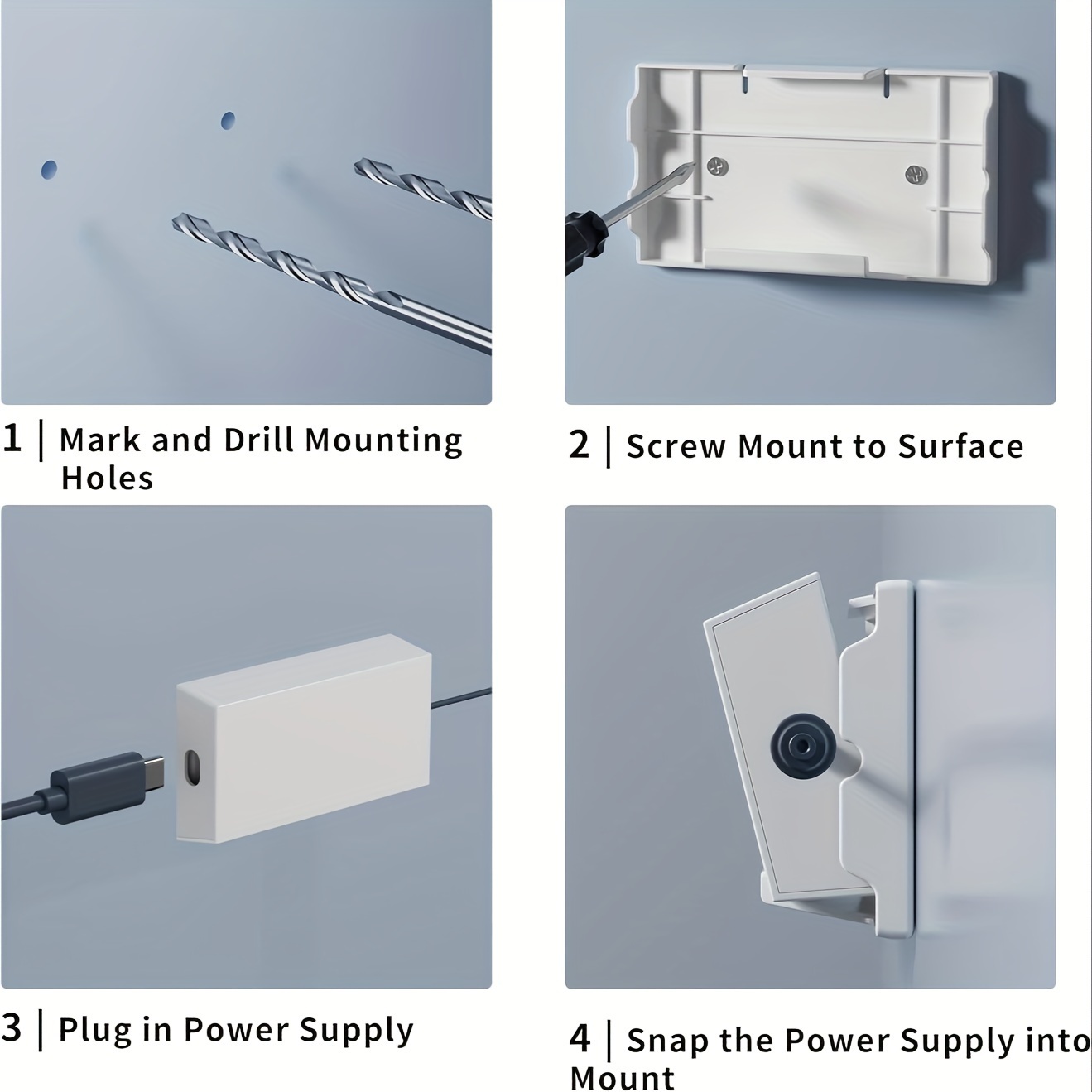 1 | Mark and Drill Mounting Holes

2 | Screw Mount to Surface

3 | Plug in Power Supply

4 | Snap the Power Supply into Mount