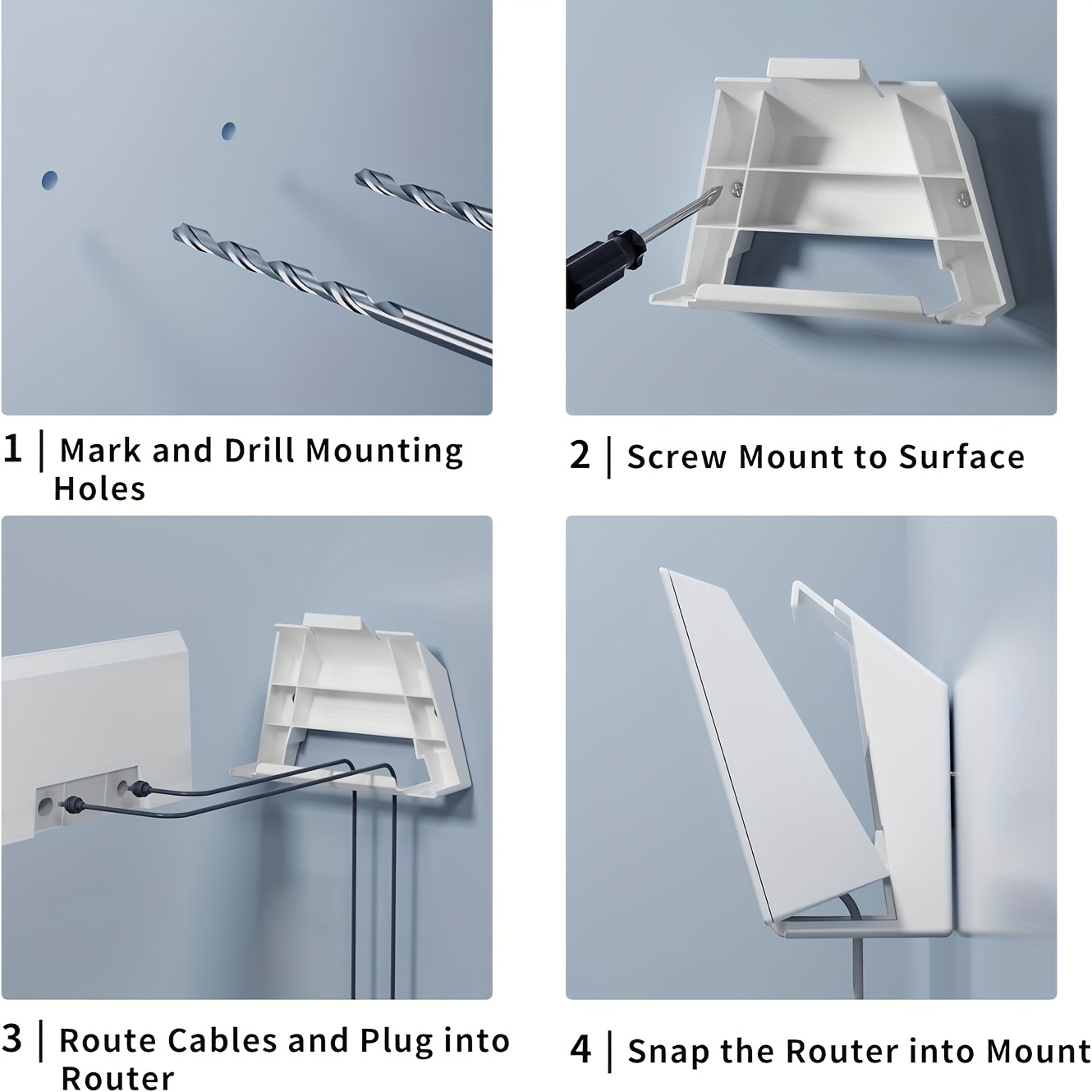 1 | Mark and Drill Mounting Holes

2 | Screw Mount to Surface

3 | Route Cables and Plug into Router

4 | Snap the Router into Mount